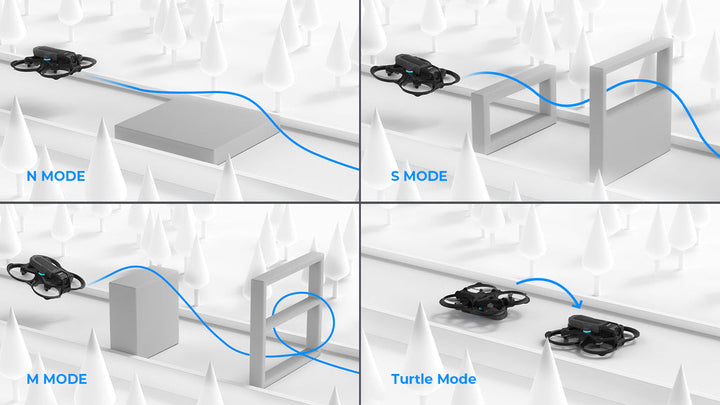 N MODE

S MODE

M MODE

Turtle Mode