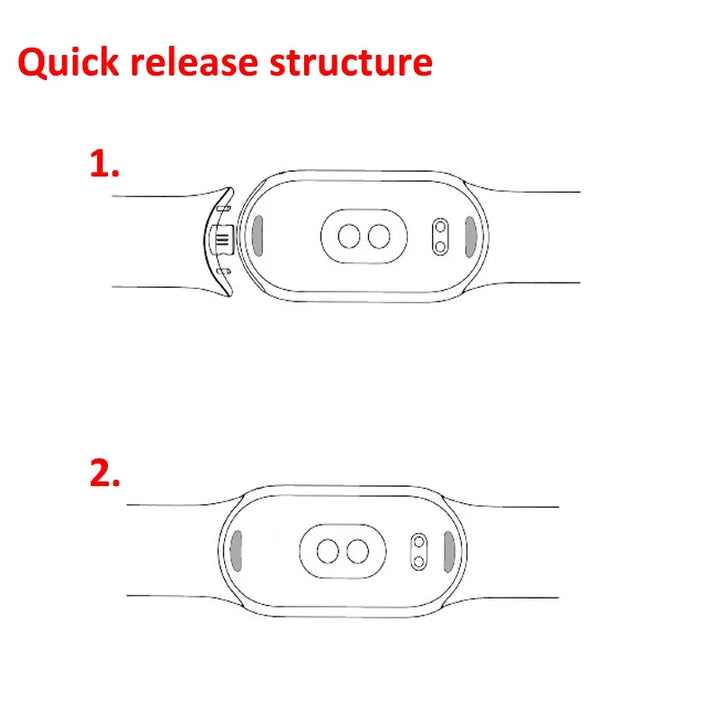 Quick release structure

1.

2.