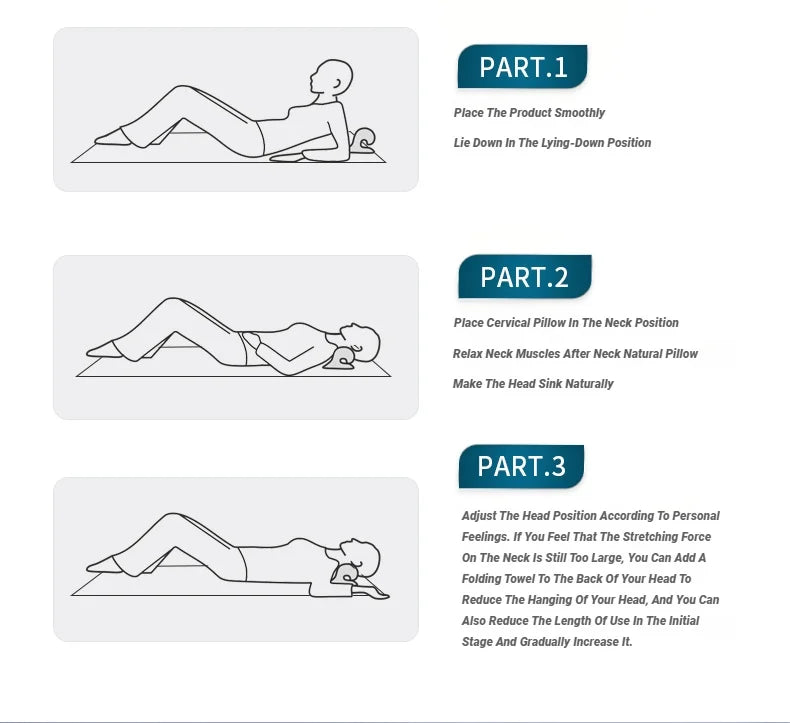 PART.1

Place The Product Smoothly

Lie Down In The Lying-Down Position

PART.2

Place Cervical Pillow In The Neck Position

Relax Neck Muscles After Neck Natural Pillow

Make The Head Sink Naturally

PART.3

Adjust The Head Position According To Personal Feelings. If You Feel That The Stretching Force On The Neck Is Still Too Large, You Can Add A Folding Towel To The Back Of Your Head To Reduce The Hanging Of Your Head, And You Can Also Reduce The Length Of Use In The Initial Stage And Gradually Increase It.