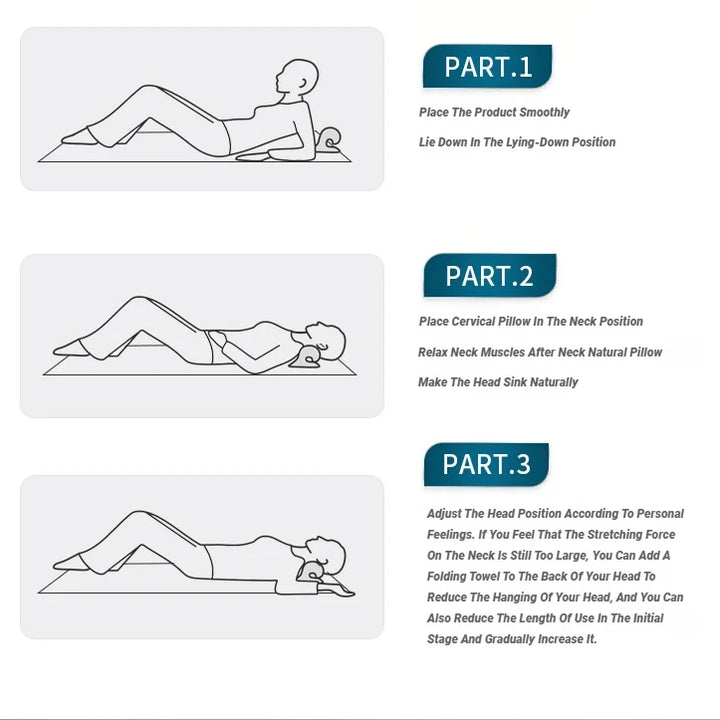 PART.1

Place The Product Smoothly

Lie Down In The Lying-Down Position

PART.2

Place Cervical Pillow In The Neck Position

Relax Neck Muscles After Neck Natural Pillow

Make The Head Sink Naturally

PART.3

Adjust The Head Position According To Personal Feelings. If You Feel That The Stretching Force On The Neck Is Still Too Large, You Can Add A Folding Towel To The Back Of Your Head To Reduce The Hanging Of Your Head, And You Can Also Reduce The Length Of Use In The Initial Stage And Gradually Increase It.