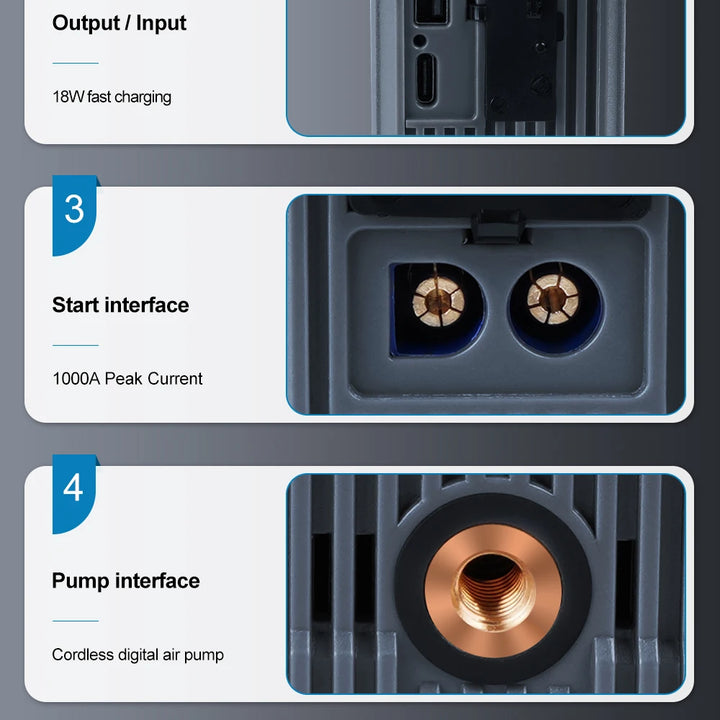 Output / Input

18W fast charging

3

Start interface

1000A Peak Current

4

Pump interface

Cordless digital air pump