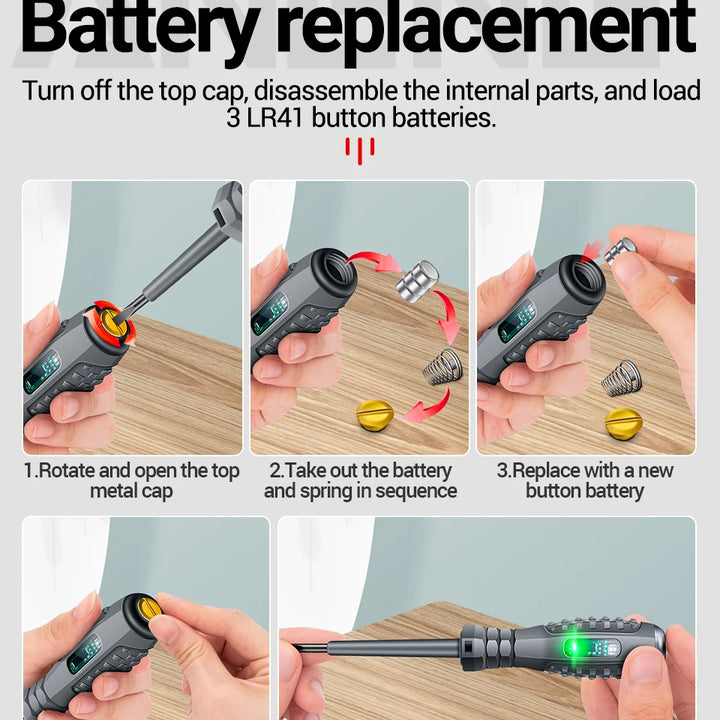 Battery replacement

Turn off the top cap, disassemble the internal parts, and load 3 LR41 button batteries.

1.Rotate and open the top metal cap

2.Take out the battery and spring in sequence

3.Replace with a new button battery